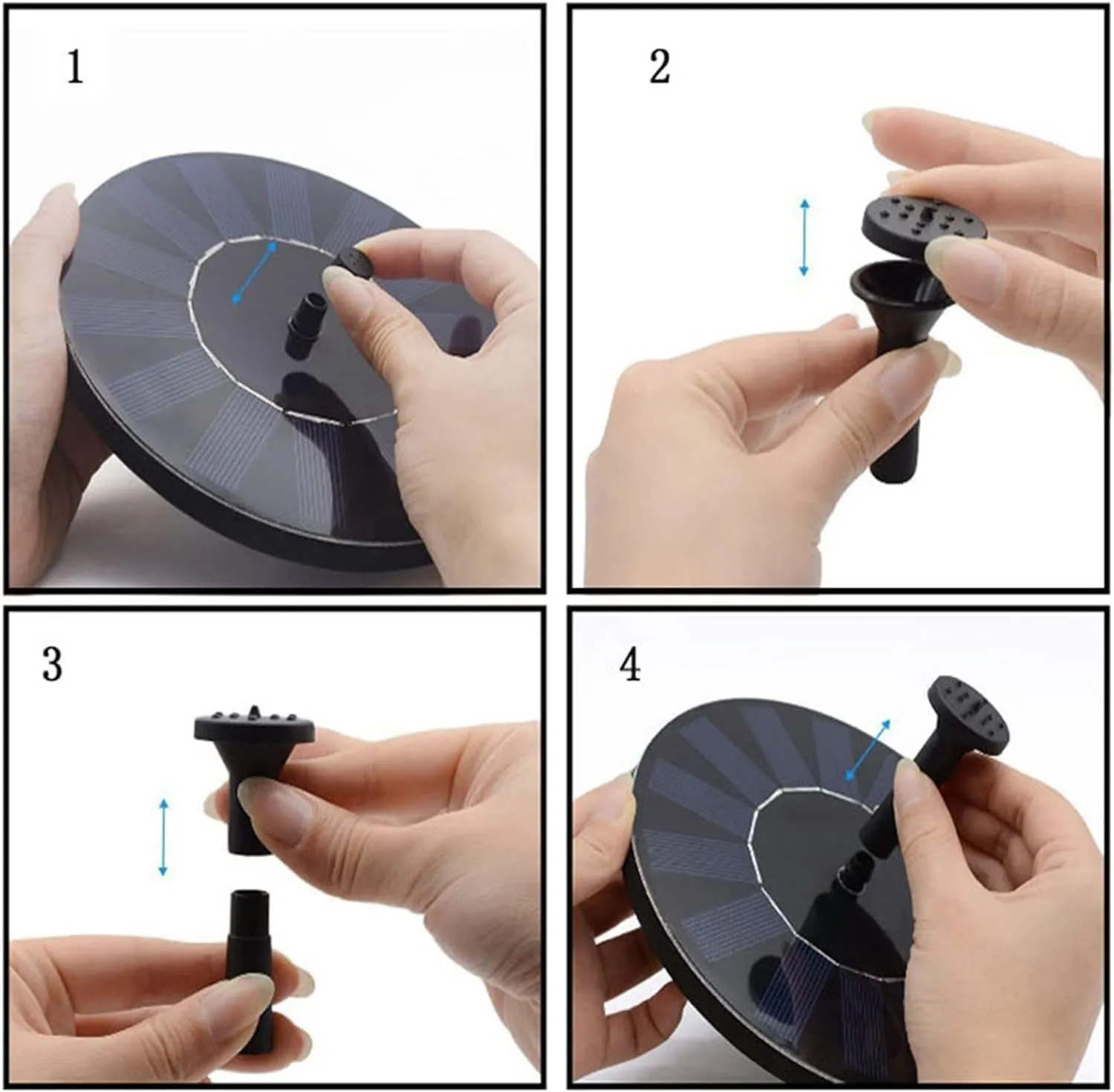 1

2

3

4