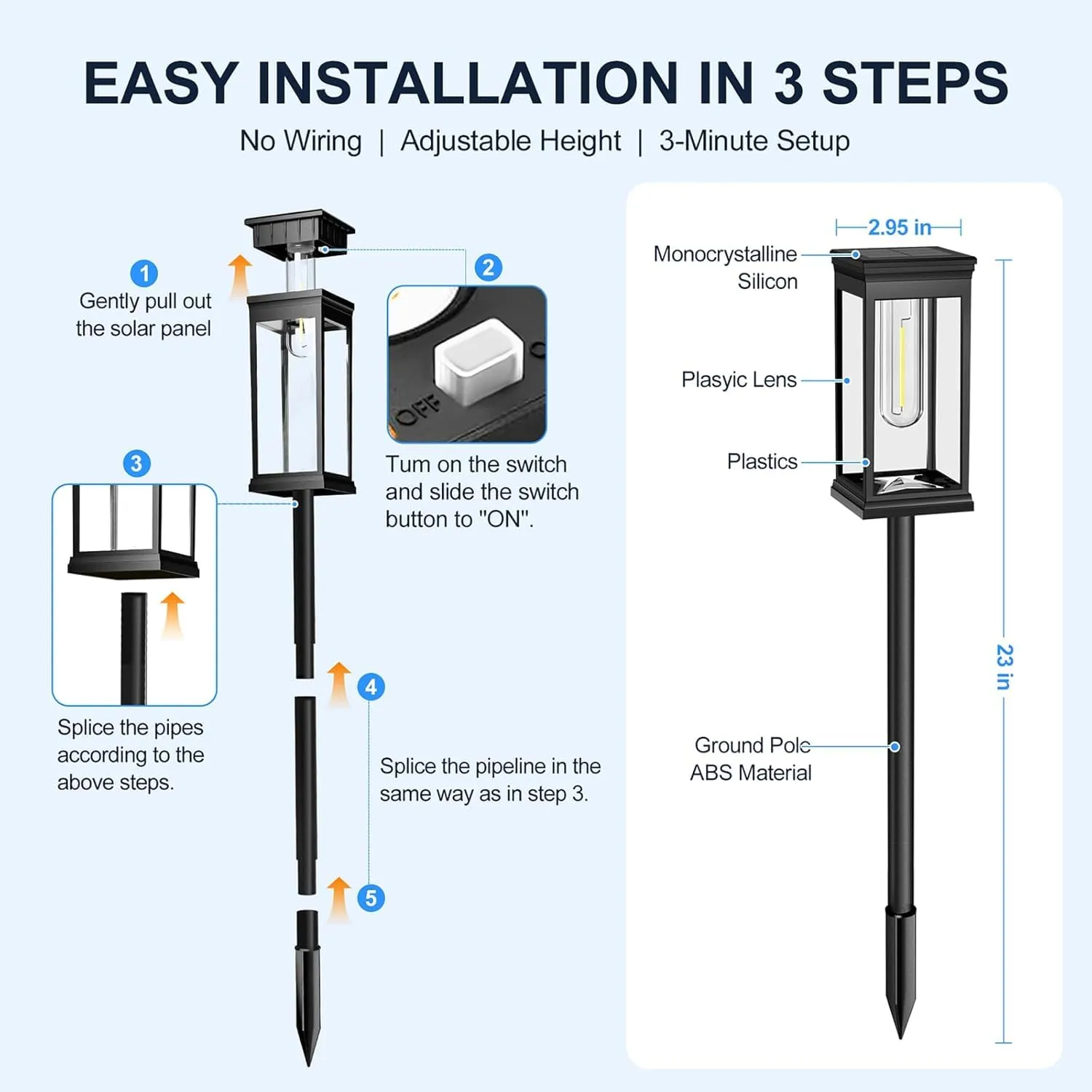 EASY INSTALLATION IN 3 STEPS

No Wiring | Adjustable Height | 3-Minute Setup

1

Gently pull out the solar panel

2

OFF

Tum on the switch and slide the switch button to "ON".

3

Splice the pipes according to the above steps.

4

Splice the pipeline in the same way as in step 3.

5

2.95 in

Monocrystalline Silicon

Plasyic Lens

Plastics

Ground Pole ABS Material

23 in